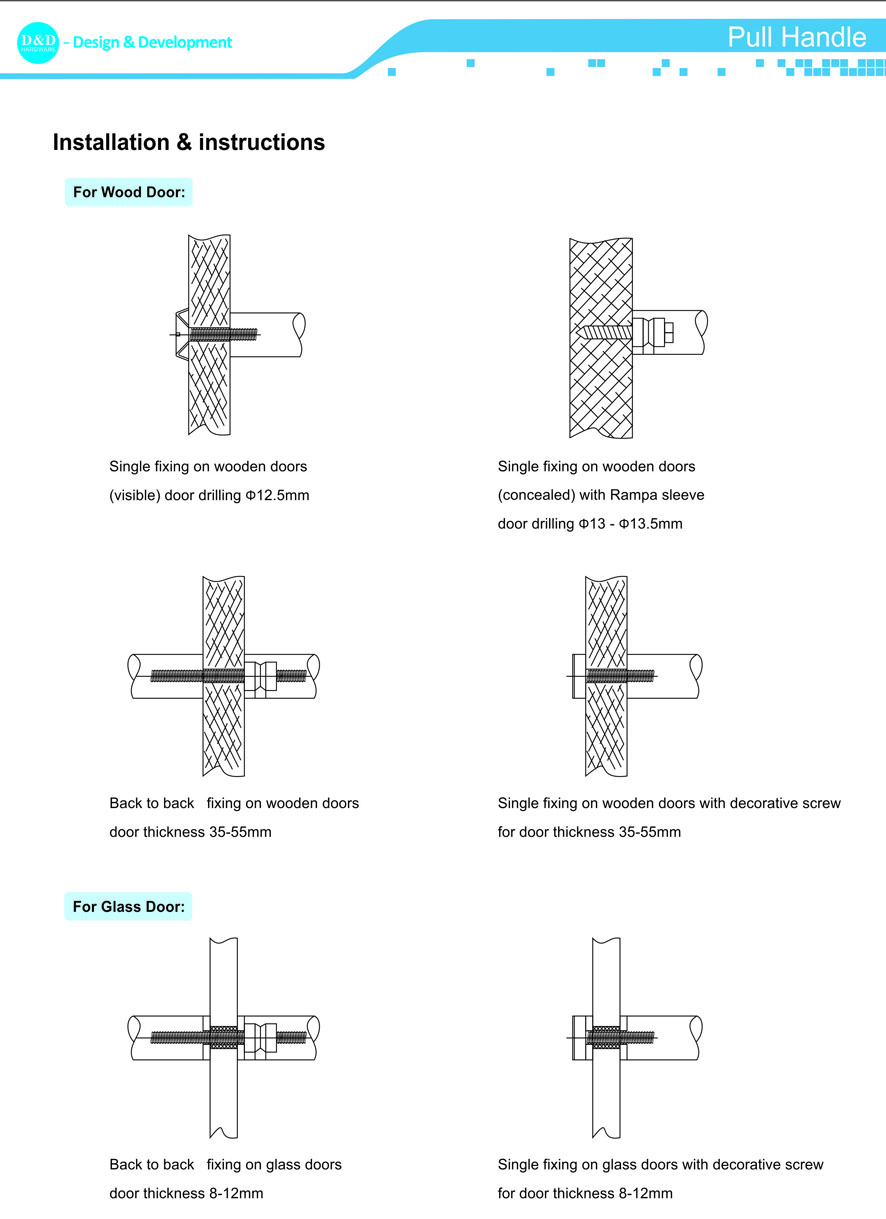 D&D HARDWARE - Design & Development

Pull Handle

Installation & instructions

For Wood Door:

Single fixing on wooden doors (visible) door drilling Φ12.5mm

Single fixing on wooden doors (concealed) with Rampa sleeve door drilling Φ13 - Φ13.5mm

Back to back fixing on wooden doors door thickness 35-55mm

Single fixing on wooden doors with decorative screw for door thickness 35-55mm

For Glass Door:

Back to back fixing on glass doors door thickness 8-12mm

Single fixing on glass doors with decorative screw for door thickness 8-12mm