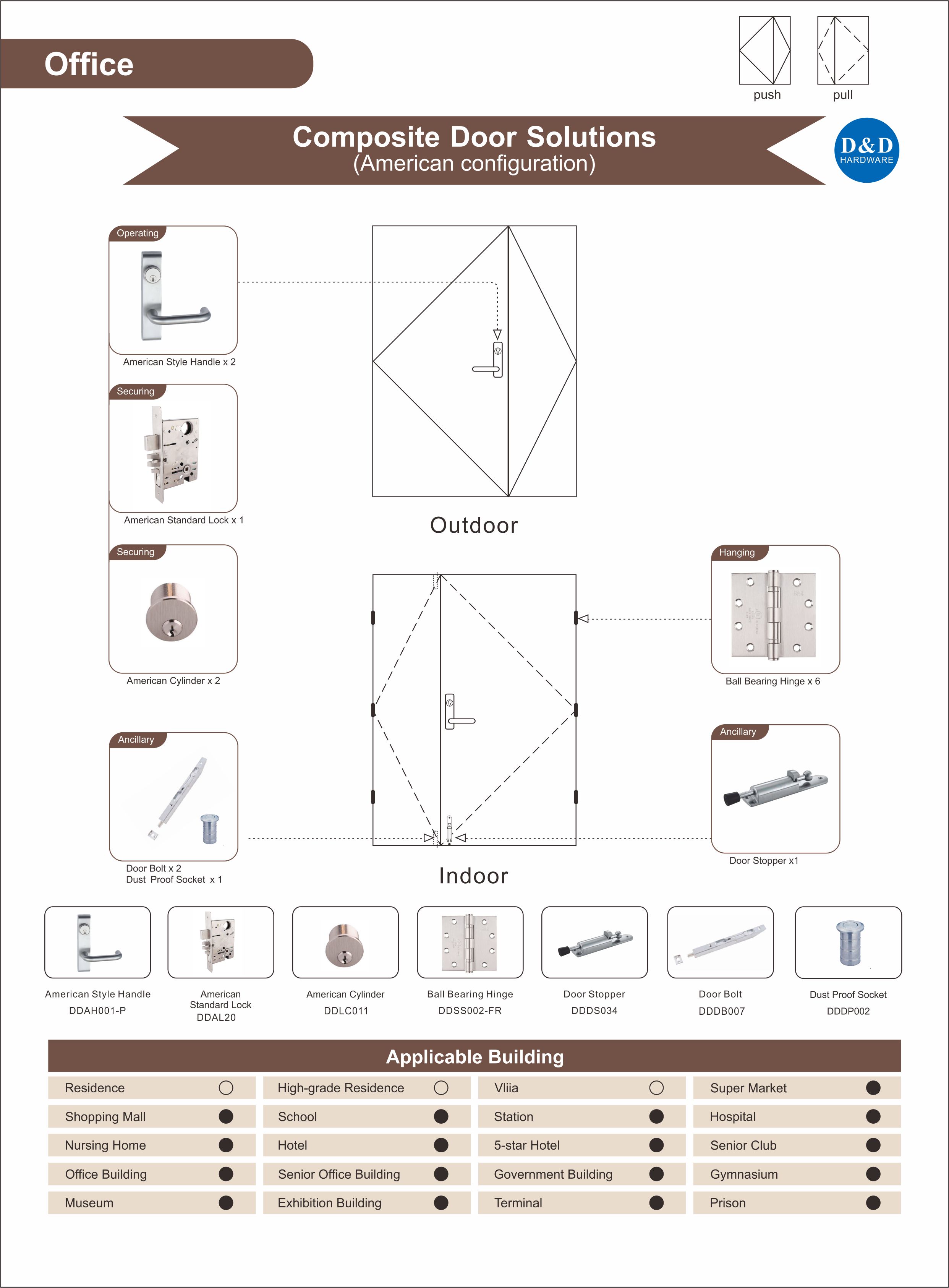 Office

push pull

Composite Door Solutions
(American configuration)

D&D
HARDWARE

Operating
American Style Handle x 2

Securing
American Standard Lock x 1

Securing
American Cylinder x 2

Ancillary
Door Bolt x 2
Dust Proof Socket x 1

Outdoor

Hanging
Ball Bearing Hinge x 6

Ancillary
Door Stopper x1

Indoor

American Style Handle
DDAH001-P

American
Standard Lock
DDAL20

American Cylinder
DDLC011

Ball Bearing Hinge
DDSS002-FR

Door Stopper
DDDS034

Door Bolt
DDDB007

Dust Proof Socket
DDDP002

Applicable Building

| Residence ○ | High-grade Residence ○ | Vliia ○ | Super Market ● |
|---|---|---|---|
| Shopping Mall ● | School ● | Station ● | Hospital ● |
| Nursing Home ● | Hotel ● | 5-star Hotel ● | Senior Club ● |
| Office Building ● | Senior Office Building ● | Government Building ● | Gymnasium ● |
| Museum ● | Exhibition Building ● | Terminal ● | Prison ● |