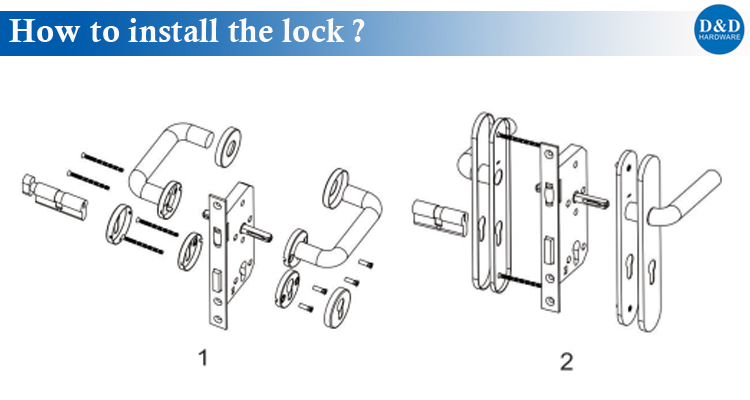 How to install the lock ?

D&D HARDWARE

1

2