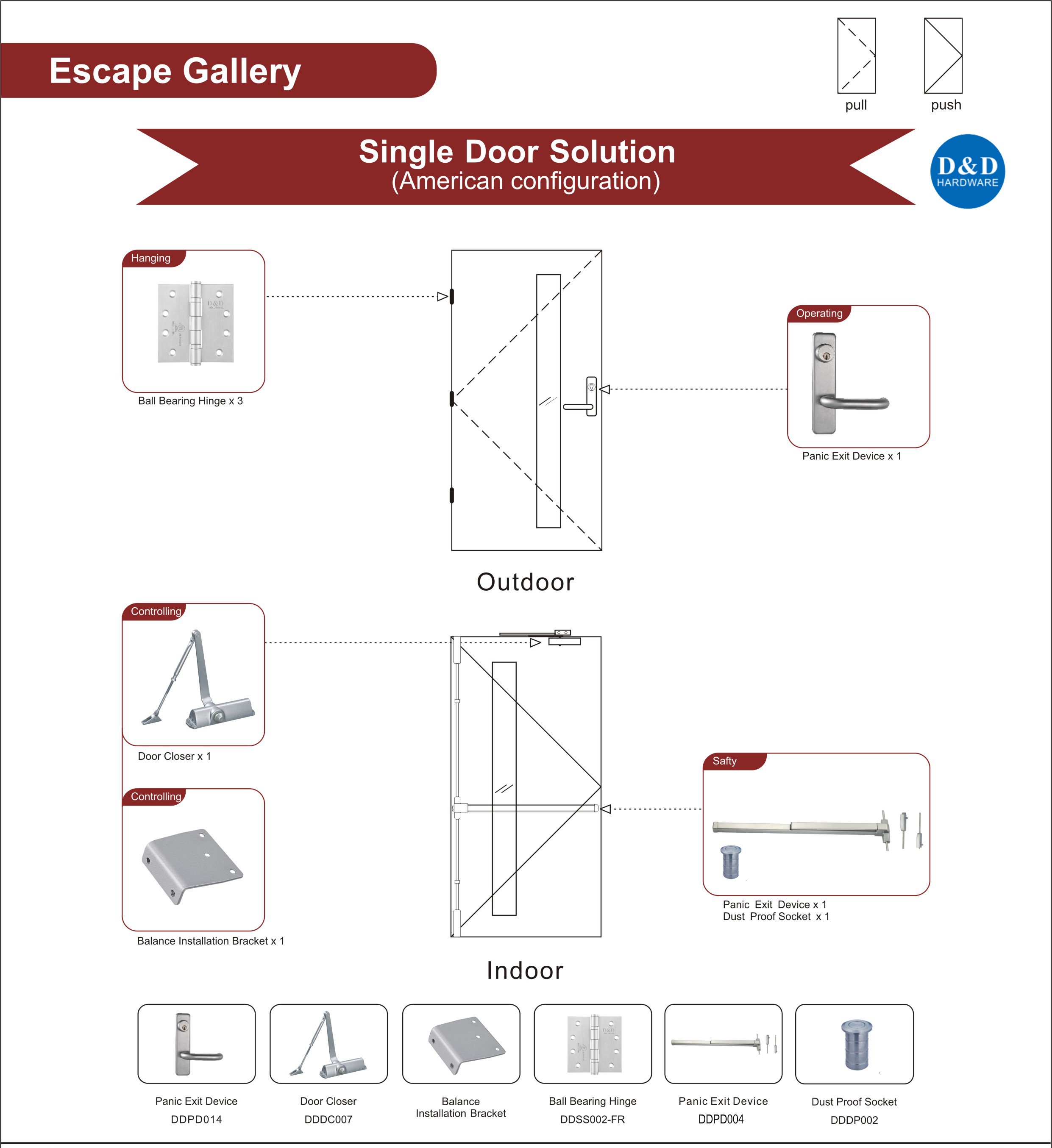 Escape Gallery

pull push

Single Door Solution
(American configuration)

D&D
HARDWARE

Hanging

D&D

Ball Bearing Hinge x 3

Operating

Panic Exit Device x 1

Outdoor

Controlling

Door Closer x 1

Controlling

Balance Installation Bracket x 1

Safty

Panic Exit Device x 1
Dust Proof Socket x 1

Indoor

Panic Exit Device
DDPD014

Door Closer
DDDC007

Balance
Installation Bracket

Ball Bearing Hinge
DDSS002-FR

Panic Exit Device
DDPD004

Dust Proof Socket
DDDP002