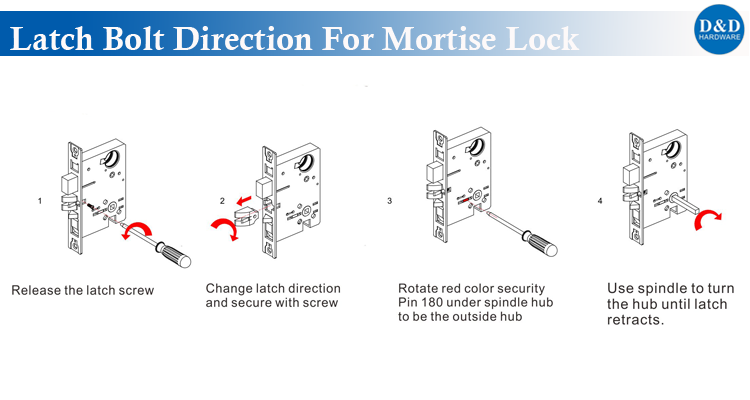 Latch Bolt Direction For Mortise Lock

D&D HARDWARE

1

Release the latch screw

2

Change latch direction and secure with screw

3

Rotate red color security Pin 180 under spindle hub to be the outside hub

4

Use spindle to turn the hub until latch retracts.